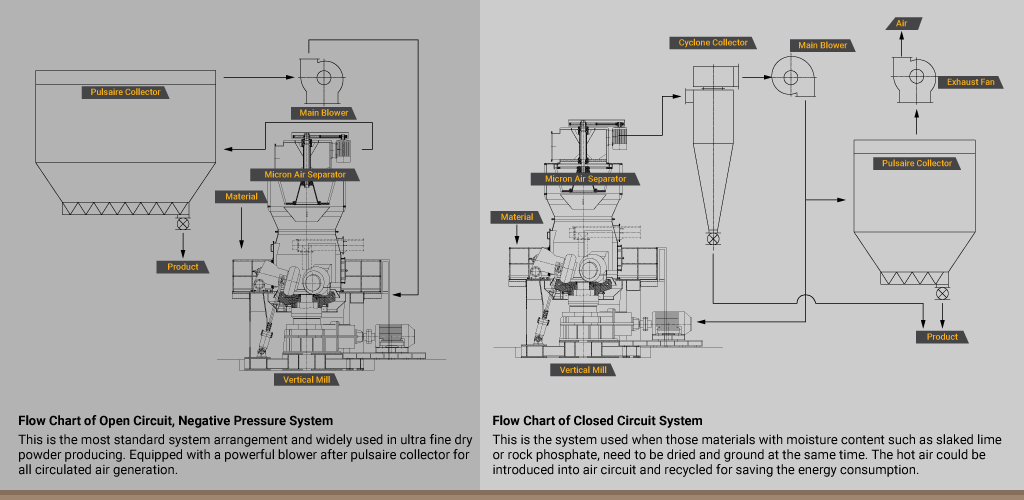 Pulsaire Collector

Main Blower

Micron Air Separator

Material

Product

Vertical Mill

Flow Chart of Open Circuit, Negative Pressure System

This is the most standard system arrangement and widely used in ultra fine dry powder producing. Equipped with a powerful blower after pulsaire collector for all circulated air generation.

Cyclone Collector

Main Blower

Air

Exhaust Fan

Pulsaire Collector

Micron Air Separator

Material

Product

Vertical Mill

Flow Chart of Closed Circuit System

This is the system used when those materials with moisture content such as slaked lime or rock phosphate, need to be dried and ground at the same time. The hot air could be introduced into air circuit and recycled for saving the energy consumption.